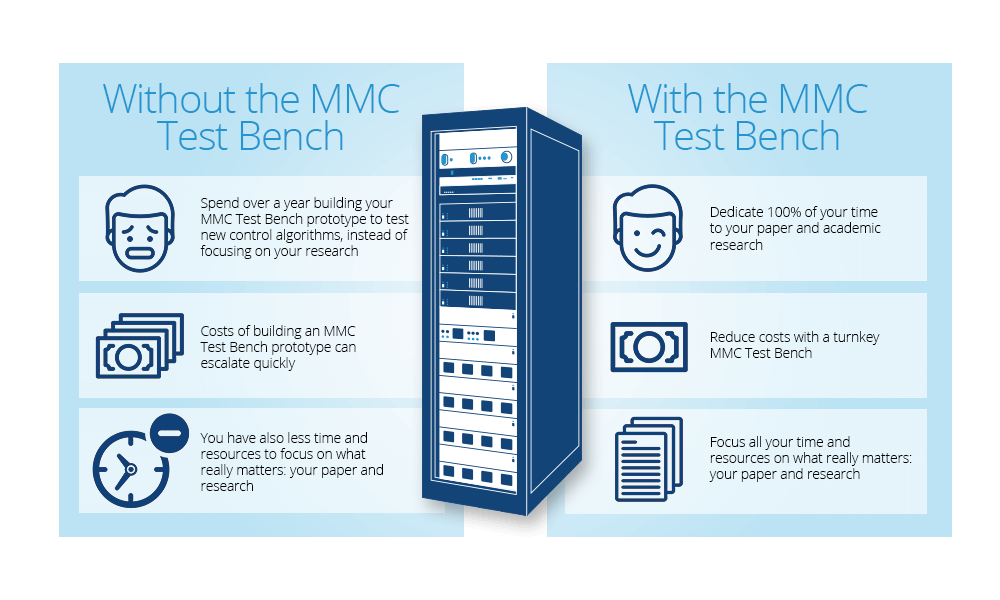 Without the MMC Test Bench

Spend over a year building your MMC Test Bench prototype to test new control algorithms, instead of focusing on your research

Costs of building an MMC Test Bench prototype can escalate quickly

You have also less time and resources to focus on what really matters: your paper and research

With the MMC Test Bench

Dedicate 100% of your time to your paper and academic research

Reduce costs with a turnkey MMC Test Bench

Focus all your time and resources on what really matters: your paper and research